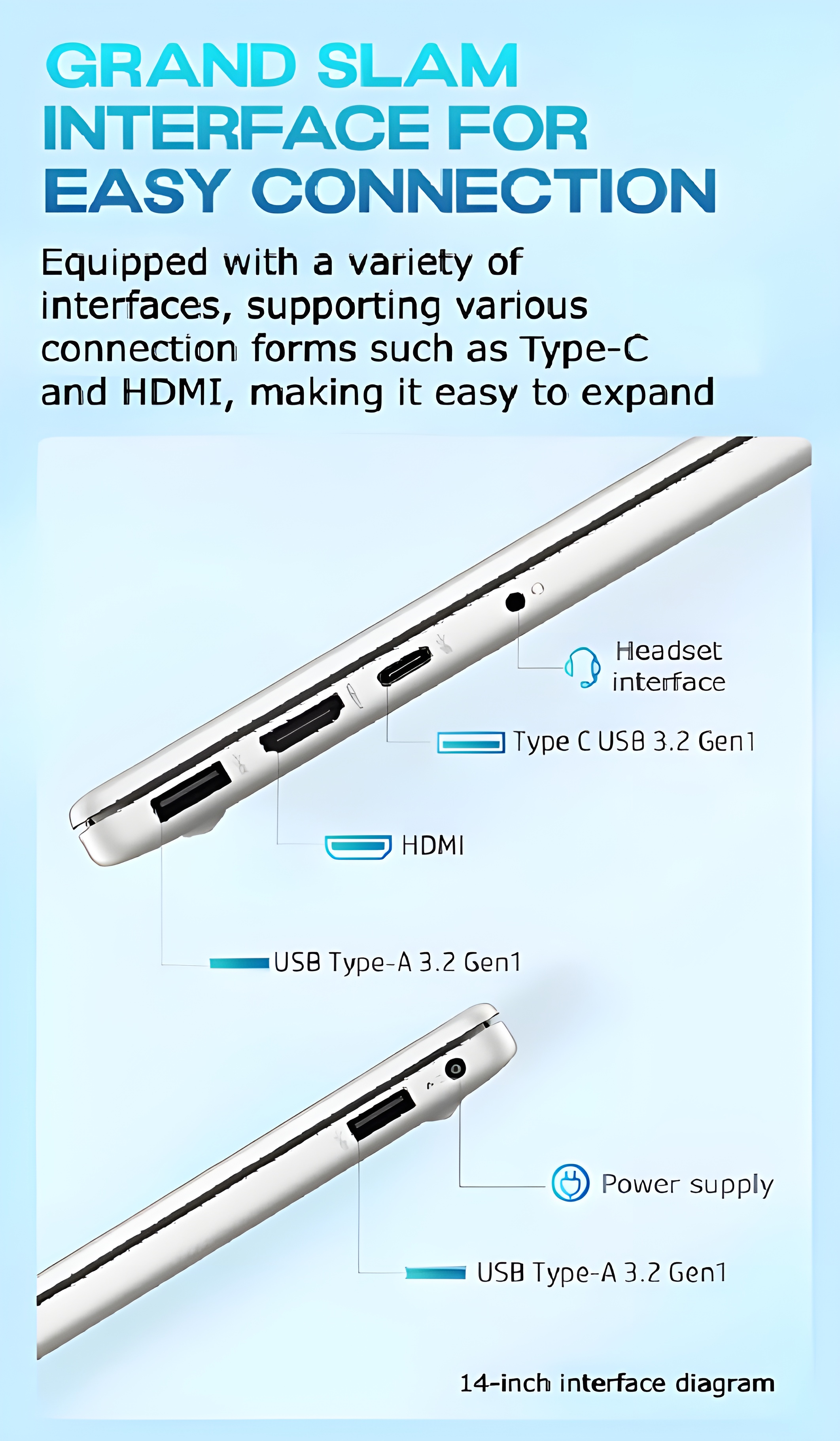 GRAND SLAM INTERFACE FOR EASY CONNECTION

Equipped with a variety of interfaces, supporting various connection forms such as Type-C and HDMI, making it easy to expand

Headset interface

Type C USB 3.2 Gen1

HDMI

USB Type-A 3.2 Gen1

Power supply

USB Type-A 3.2 Gen1

14-inch interface diagram